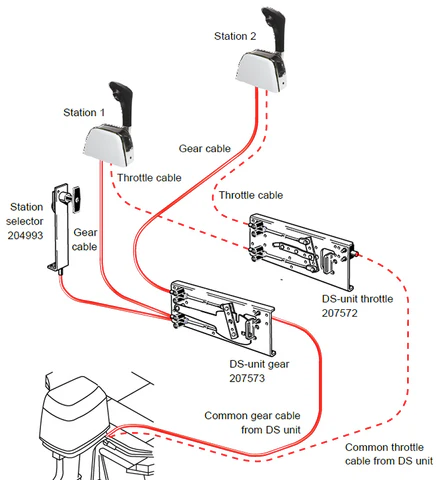 Station 2

Station 1

Gear cable

Throttle cable

Throttle cable

Station selector 204993

Gear cable

DS-unit throttle 207572

DS-unit gear 207573

Common gear cable from DS unit

Common throttle cable from DS unit